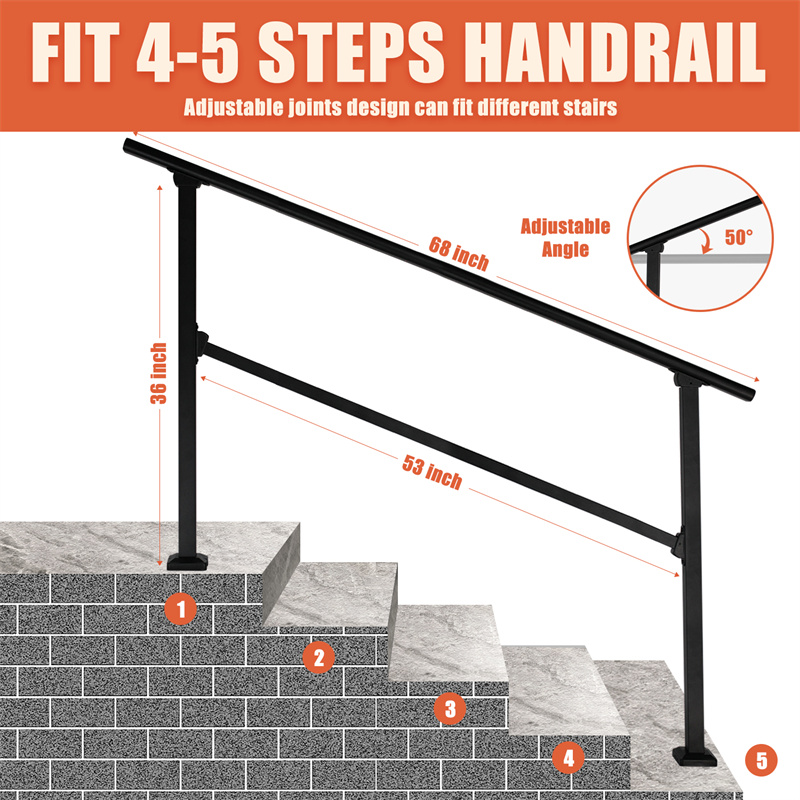 FIT 4-5 STEPS HANDRAIL

Adjustable joints design can fit different stairs

68 inch

Adjustable Angle

50°

36 inch

53 inch

1

2

3

4

5