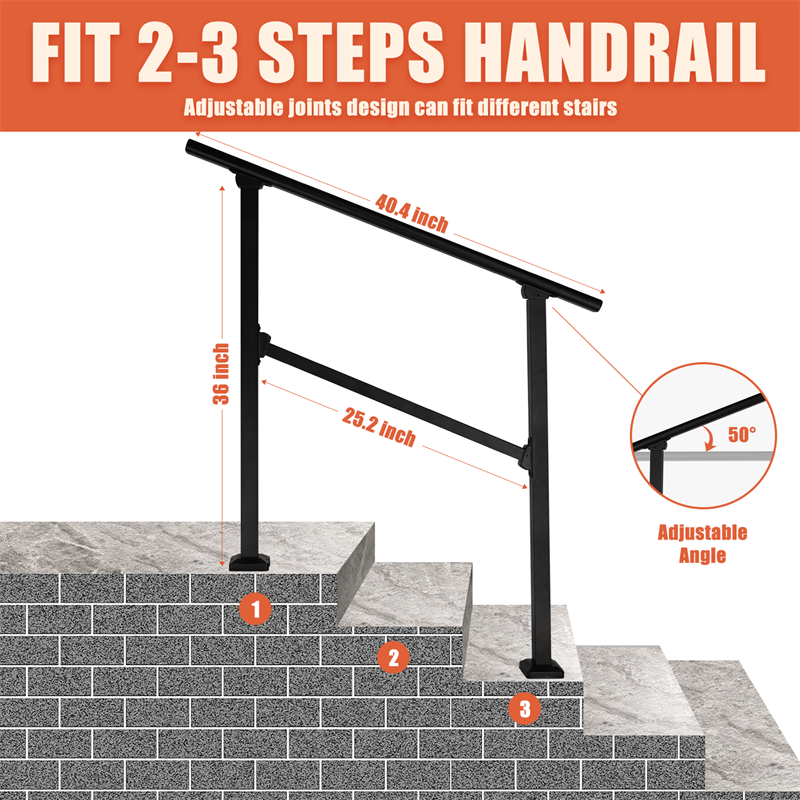 FIT 2-3 STEPS HANDRAIL

Adjustable joints design can fit different stairs

40.4 inch

36 inch

25.2 inch

50°

Adjustable Angle

1

2

3