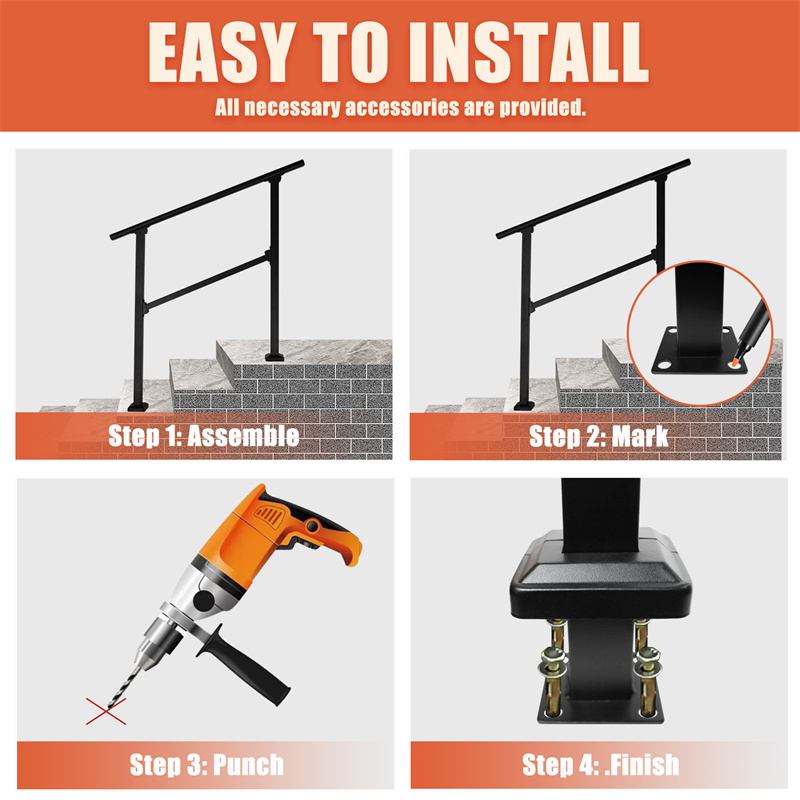 EASY TO INSTALL
All necessary accessories are provided.

Step 1: Assemble

Step 2: Mark

Step 3: Punch

Step 4: .Finish