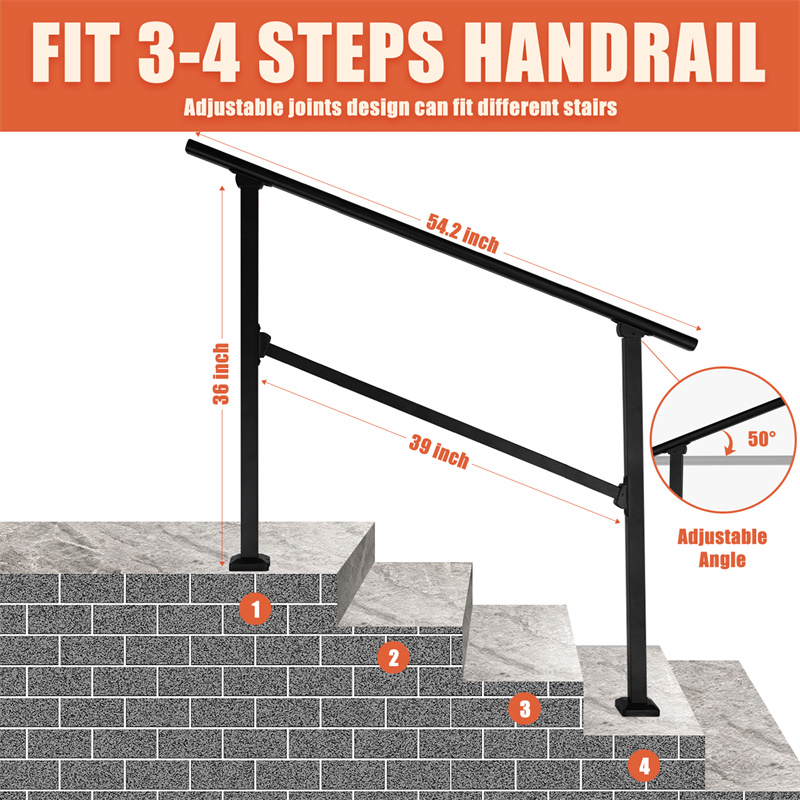 FIT 3-4 STEPS HANDRAIL

Adjustable joints design can fit different stairs

54.2 inch

36 inch

39 inch

50°

Adjustable Angle

1

2

3

4